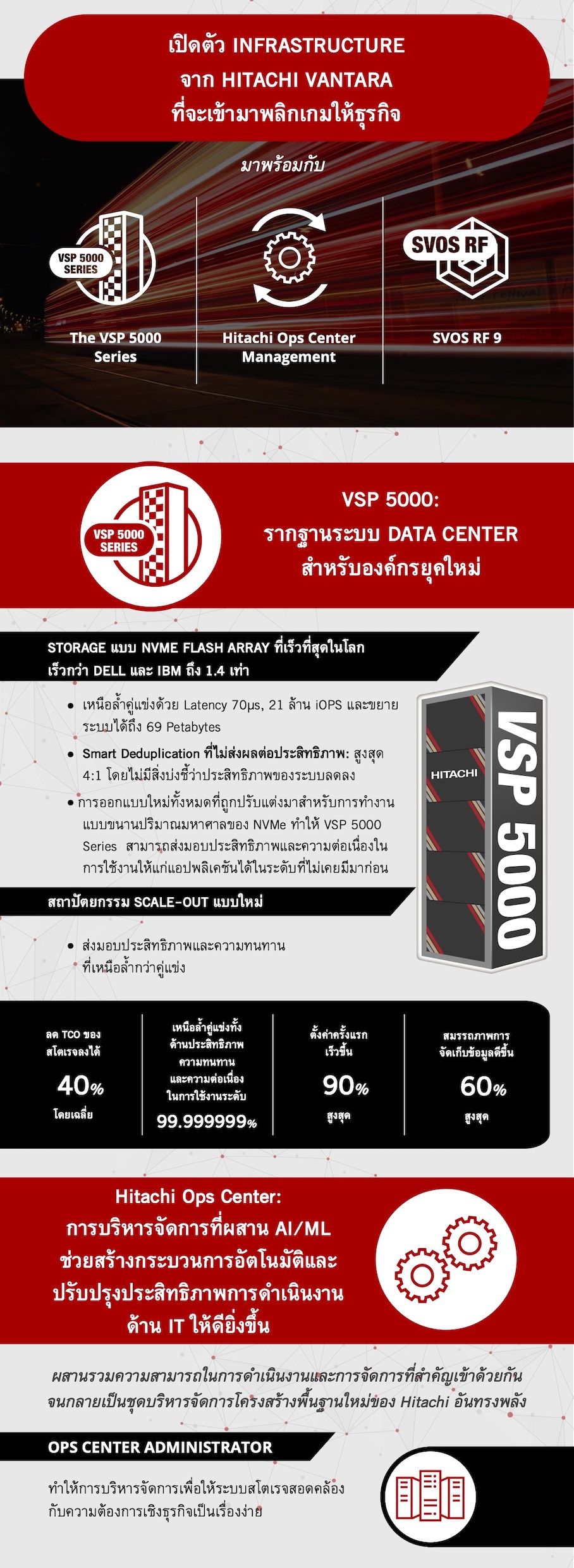 เปิดตัว INFRASTRUCTURE จาก HITACHI VANTARA ที่จะเข้ามาพลิกเกมให้ธุรกิจ

มาพร้อมกับ

VSP 5000 SERIES

The VSP 5000 Series

Hitachi Ops Center Management

SVOS RF

SVOS RF 9

VSP 5000 SERIES

VSP 5000: รากฐานระบบ DATA CENTER สำหรับองค์กรยุคใหม่

STORAGE แบบ NVME FLASH ARRAY ที่เร็วที่สุดในโลก เร็วกว่า DELL และ IBM ถึง 1.4 เท่า

• เหนือล้ำคู่แข่งด้วย Latency 70μs, 21 ล้าน iOPS และขยายระบบได้ถึง 69 Petabytes
• Smart Deduplication ที่ไม่ส่งผลต่อประสิทธิภาพ: สูงสุด 4:1 โดยไม่มีสิ่งบ่งชี้ว่าประสิทธิภาพของระบบลดลง
• การออกแบบใหม่ทั้งหมดที่ถูกปรับแต่งมาสำหรับการทำงานแบบขนานปริมาณมหาศาลของ NVMe ทำให้ VSP 5000 Series สามารถส่งมอบประสิทธิภาพและความต่อเนื่องในการใช้งานให้แก่แอปพลิเคชันได้ในระดับที่ไม่เคยมีมาก่อน

HITACHI

VSP 5000

สถาปัตยกรรม SCALE-OUT แบบใหม่

• ส่งมอบประสิทธิภาพและความทนทานที่เหนือล้ำกว่าคู่แข่ง

ลด TCO ของสโตเรจลงได้ 40% โดยเฉลี่ย

เหนือล้ำคู่แข่งทั้งด้านประสิทธิภาพ ความทนทาน และความต่อเนื่องในการใช้งานระดับ 99.999999%

ตั้งค่าครั้งแรกเร็วขึ้น 90% สูงสุด

สมรรถภาพการจัดเก็บข้อมูลดีขึ้น 60% สูงสุด

Hitachi Ops Center: การบริหารจัดการที่ผสาน AI/ML ช่วยสร้างกระบวนการอัตโนมัติและปรับปรุงประสิทธิภาพการดำเนินงานด้าน IT ให้ดียิ่งขึ้น

ผสานรวมความสามารถในการดำเนินงานและการจัดการที่สำคัญเข้าด้วยกัน จนกลายเป็นชุดบริหารจัดการโครงสร้างพื้นฐานใหม่ของ Hitachi อันทรงพลัง

OPS CENTER ADMINISTRATOR

ทำให้การบริหารจัดการเพื่อให้ระบบสโตเรจสอดคล้องกับความต้องการเชิงธุรกิจเป็นเรื่องง่าย